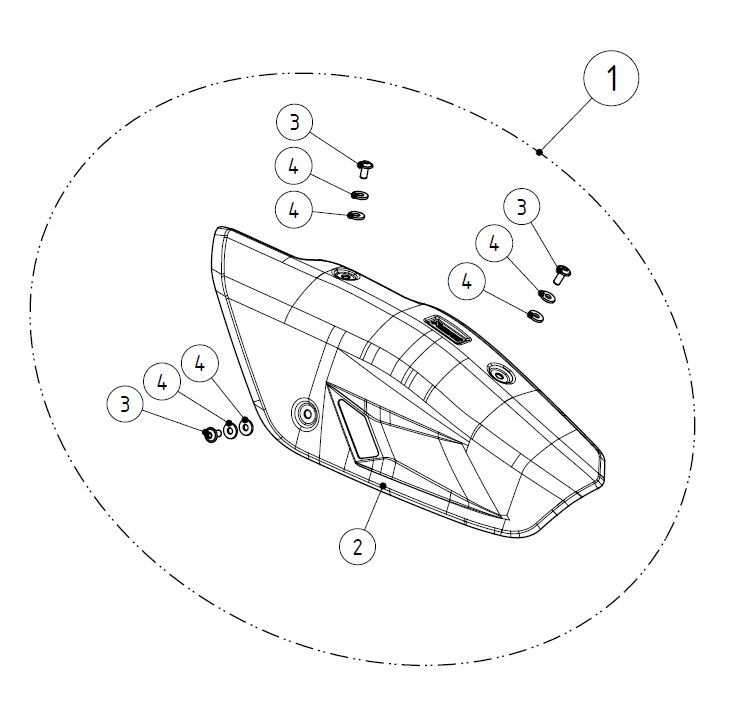 1
3
4
4
3
4
4
4
4
3
2